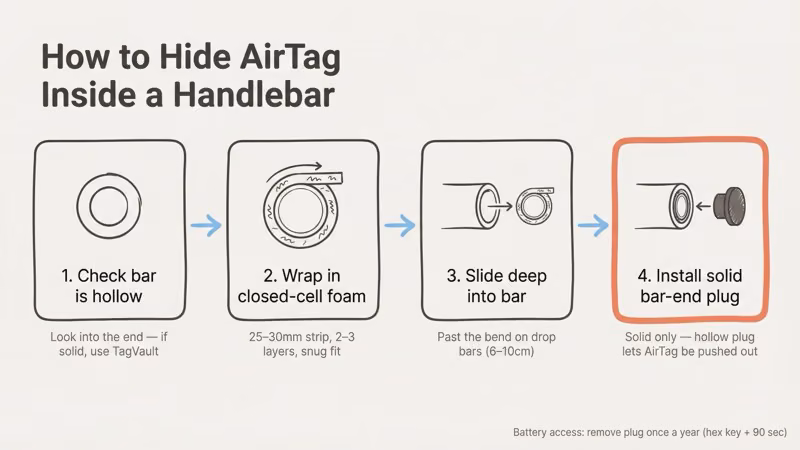 How to Hide AirTag Inside a Handlebar

1. Check bar is hollow

Look into the end — if solid, use TagVault

2. Wrap in closed-cell foam

25–30mm strip, 2–3 layers, snug fit

3. Slide deep into bar

Past the bend on drop bars (6–10cm)

4. Install solid bar-end plug

Solid only — hollow plug lets AirTag be pushed out

Battery access: remove plug once a year (hex key + 90 sec)