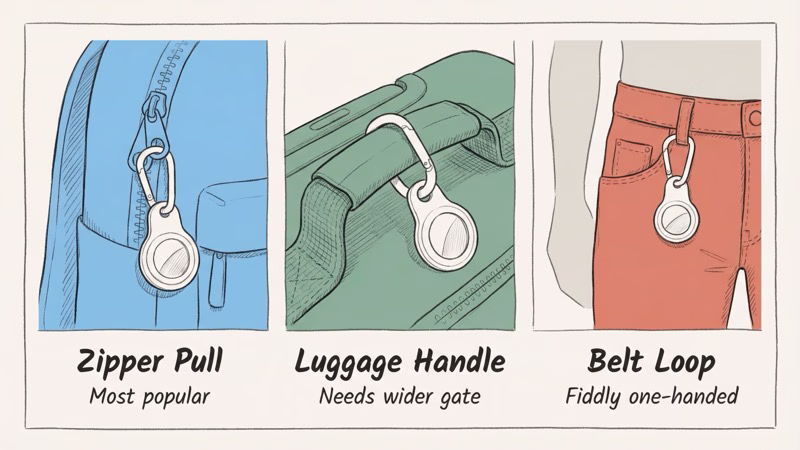 Zipper Pull
Most popular

Luggage Handle
Needs wider gate

Belt Loop
Fiddly one-handed