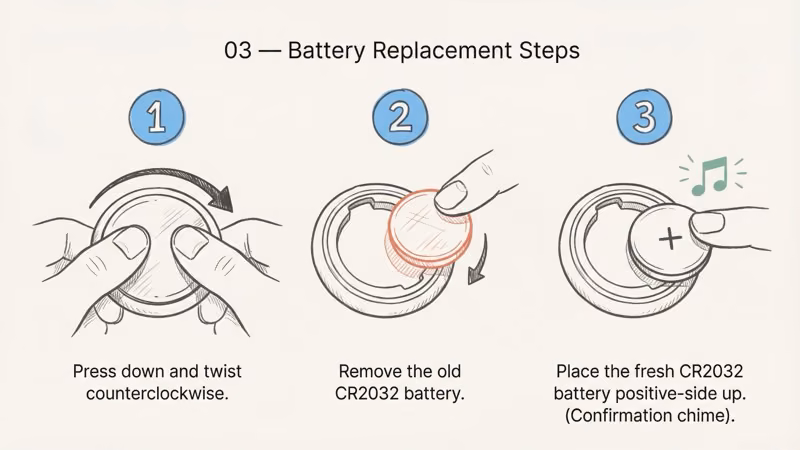 03 — Battery Replacement Steps

1

Press down and twist counterclockwise.

2

Remove the old CR2032 battery.

3

+

Place the fresh CR2032 battery positive-side up. (Confirmation chime).