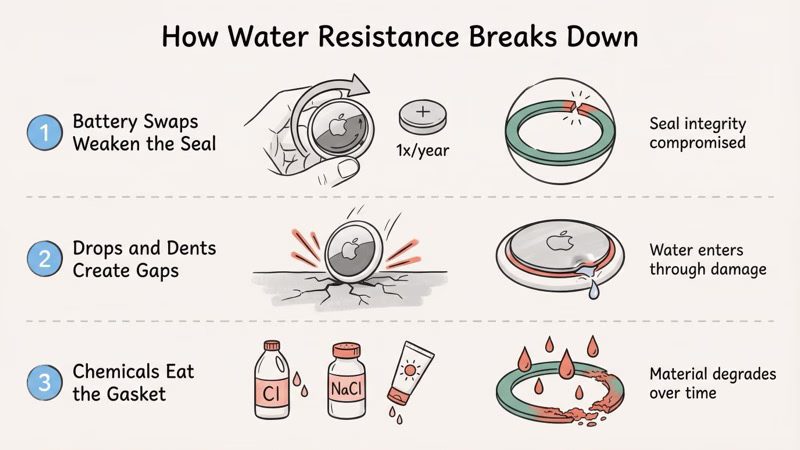 How Water Resistance Breaks Down

1 Battery Swaps Weaken the Seal

+

1x/year

Seal integrity compromised

2 Drops and Dents Create Gaps

Water enters through damage

3 Chemicals Eat the Gasket

Cl

NaCl

Material degrades over time