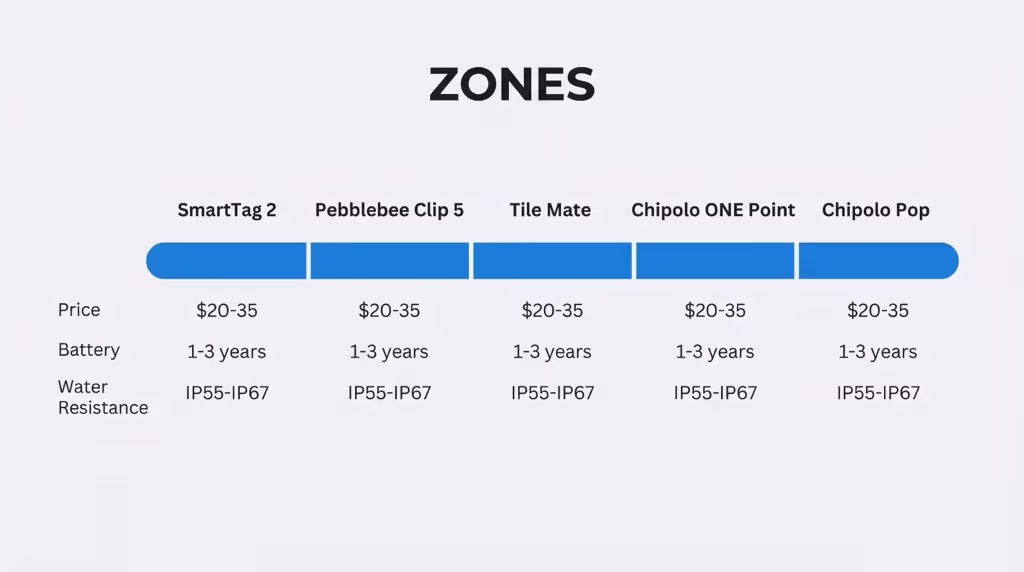 ZONES

| | SmartTag 2 | Pebblebee Clip 5 | Tile Mate | Chipolo ONE Point | Chipolo Pop |
|---|---|---|---|---|---|
| Price | \$20-35 | \$20-35 | \$20-35 | \$20-35 | \$20-35 |
| Battery | 1-3 years | 1-3 years | 1-3 years | 1-3 years | 1-3 years |
| Water Resistance | IP55-IP67 | IP55-IP67 | IP55-IP67 | IP55-IP67 | IP55-IP67 |