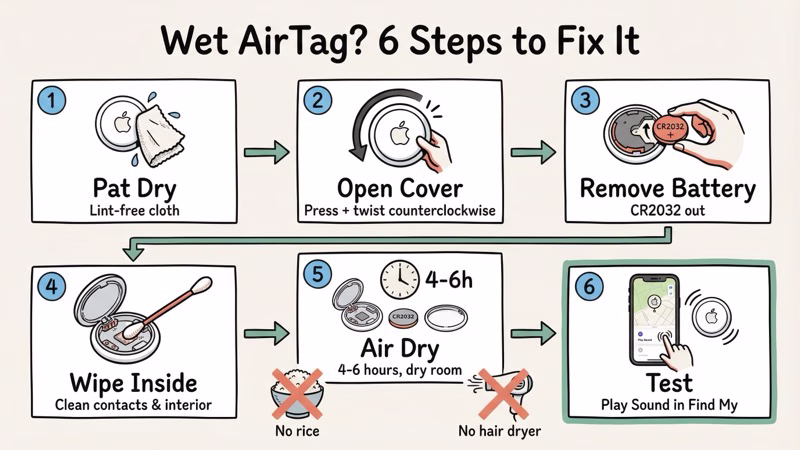 Wet AirTag? 6 Steps to Fix It

1
Pat Dry
Lint-free cloth

2
Open Cover
Press + twist counterclockwise

3
CR2032
+
Remove Battery
CR2032 out

4
Wipe Inside
Clean contacts & interior

5
4-6h
CR2032
Air Dry
4-6 hours, dry room

No rice

No hair dryer

6
Play Sound
Test
Play Sound in Find My